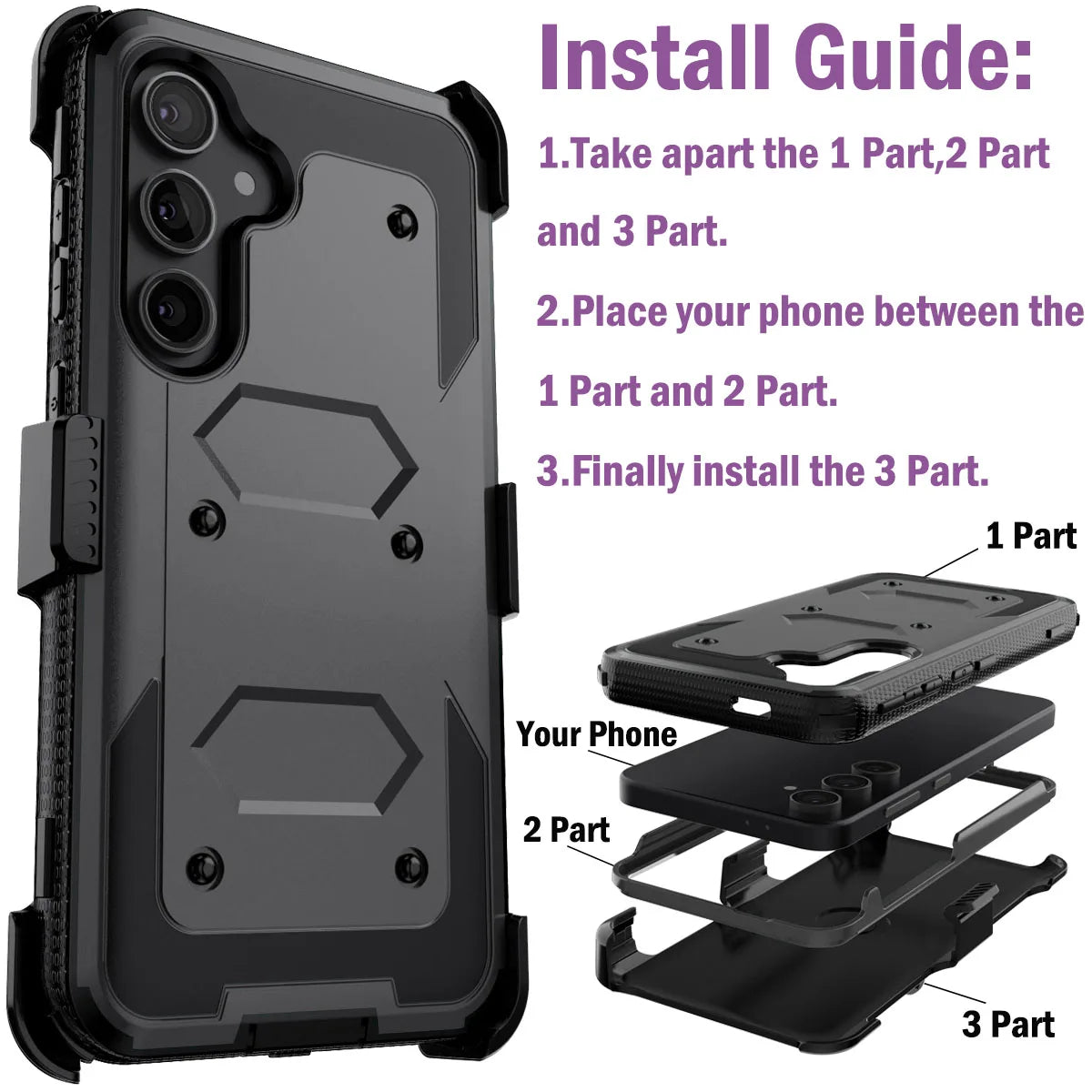 Install Guide:

1.Take apart the 1 Part,2 Part and 3 Part.

2.Place your phone between the 1 Part and 2 Part.

3.Finally install the 3 Part.

1 Part

Your Phone

2 Part

3 Part