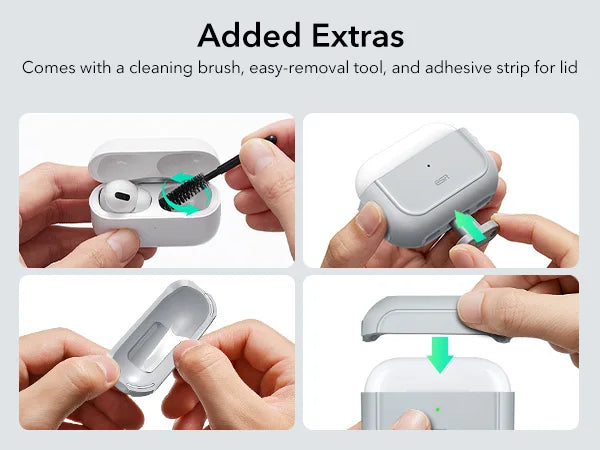 Added Extras

Comes with a cleaning brush, easy-removal tool, and adhesive strip for lid

ESR