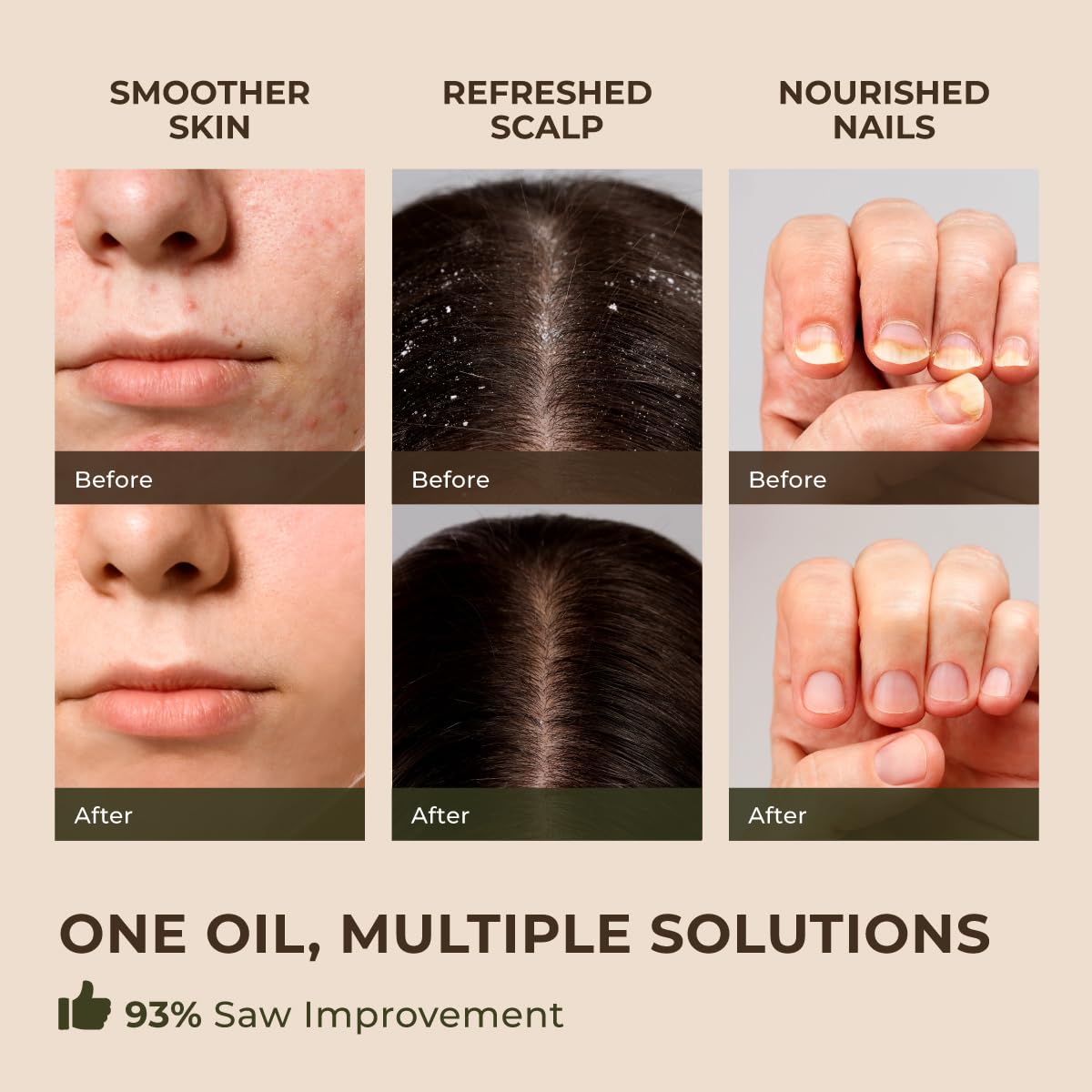 SMOOTHER SKIN

Before

After

REFRESHED SCALP

Before

After

NOURISHED NAILS

Before

After

ONE OIL, MULTIPLE SOLUTIONS

93% Saw Improvement