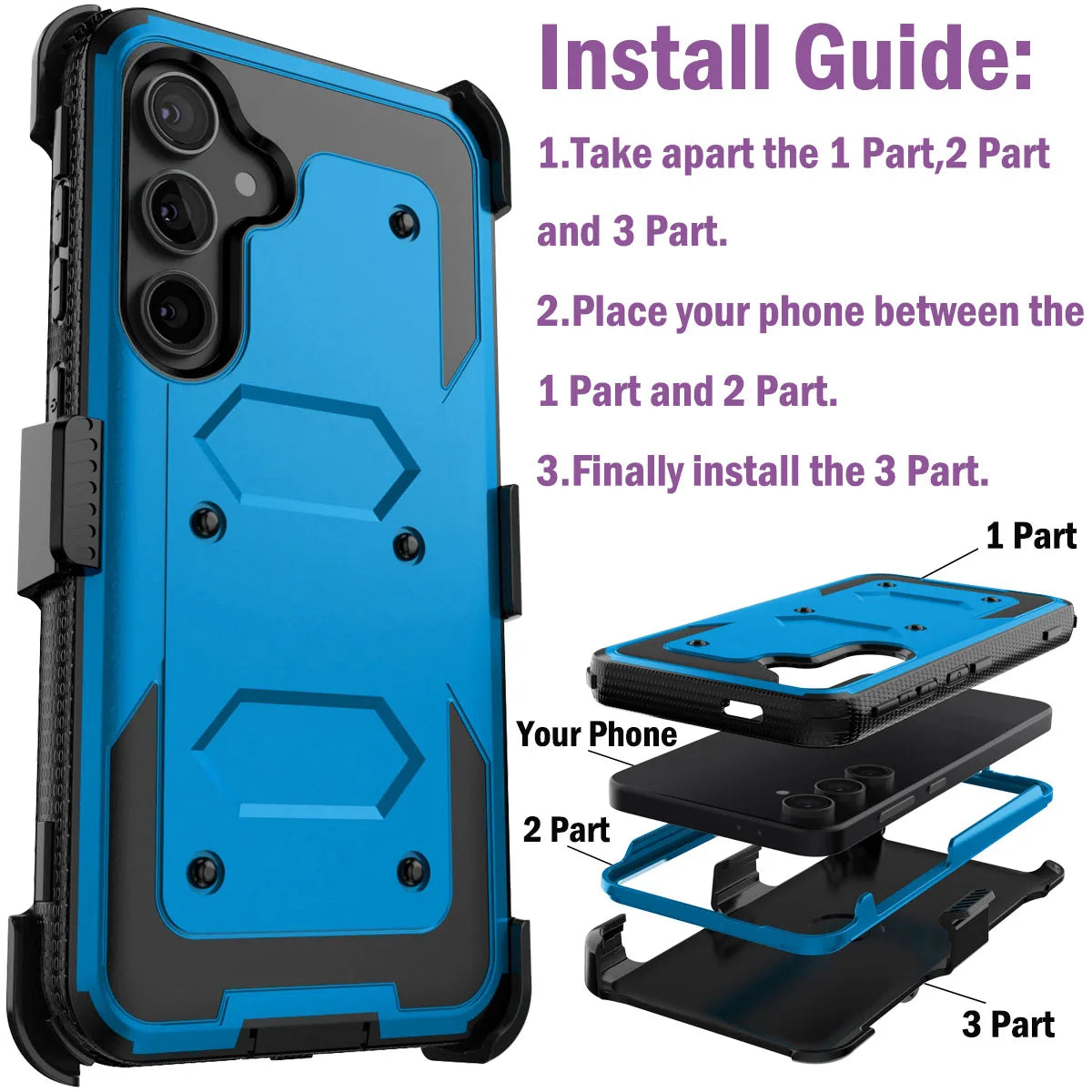 Install Guide:

1.Take apart the 1 Part,2 Part and 3 Part.

2.Place your phone between the 1 Part and 2 Part.

3.Finally install the 3 Part.

1 Part

Your Phone

2 Part

3 Part