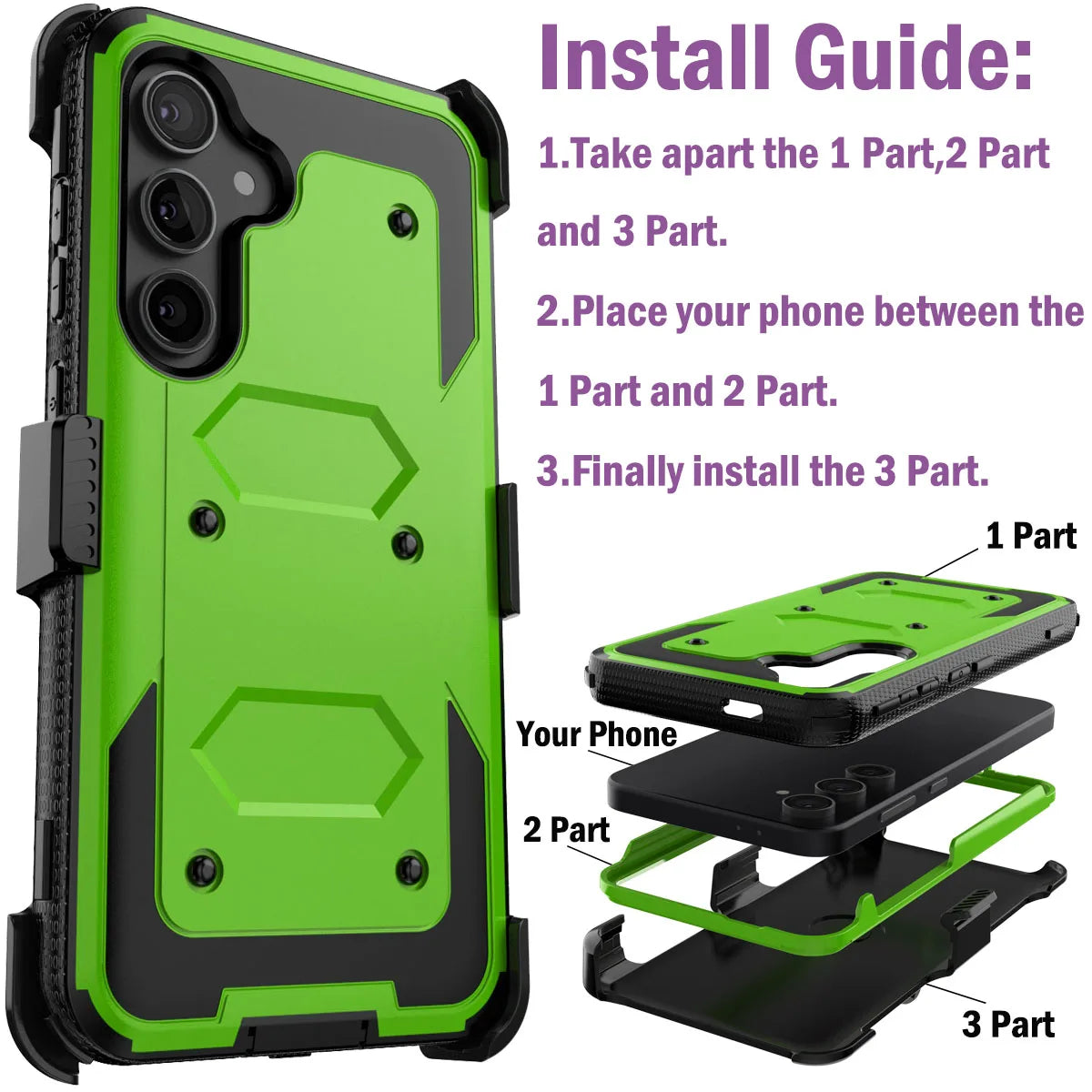 Install Guide:

1.Take apart the 1 Part,2 Part and 3 Part.

2.Place your phone between the 1 Part and 2 Part.

3.Finally install the 3 Part.

1 Part

Your Phone

2 Part

3 Part