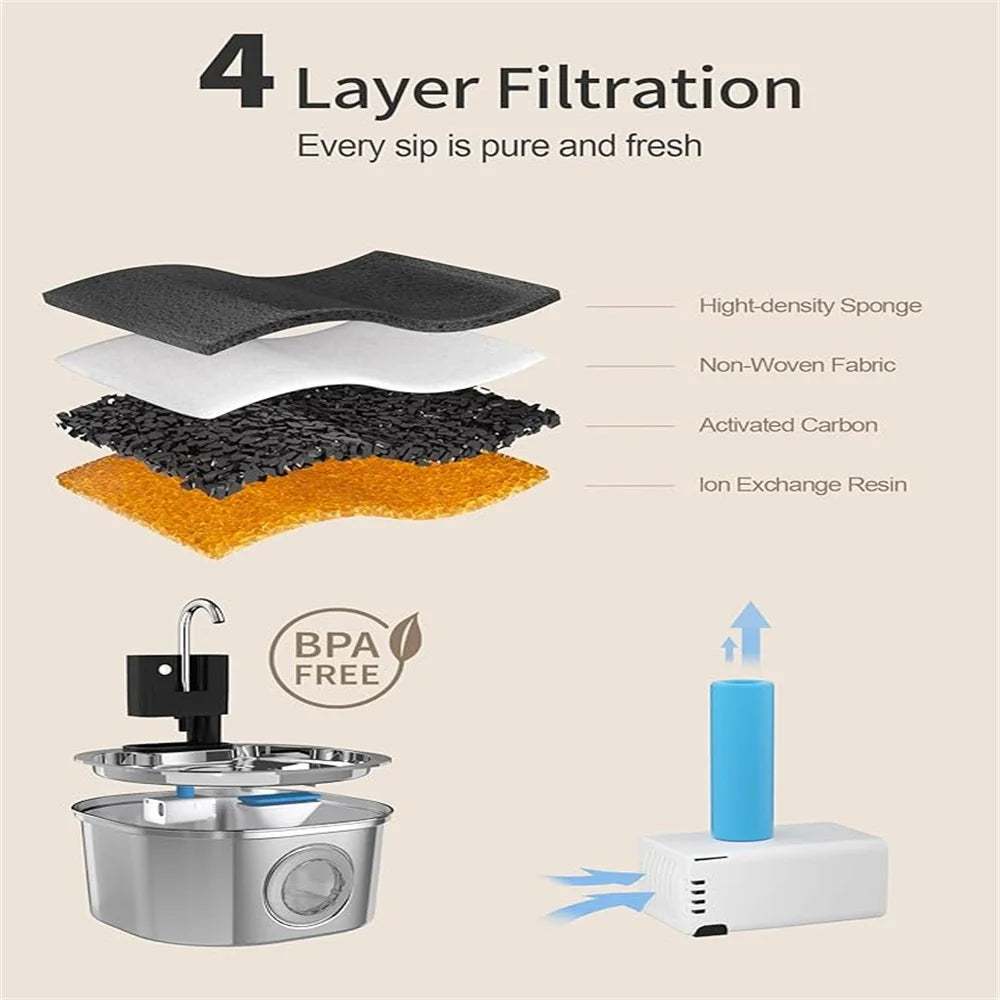 4 Layer Filtration
Every sip is pure and fresh

Hight-density Sponge
Non-Woven Fabric
Activated Carbon
Ion Exchange Resin

BPA FREE