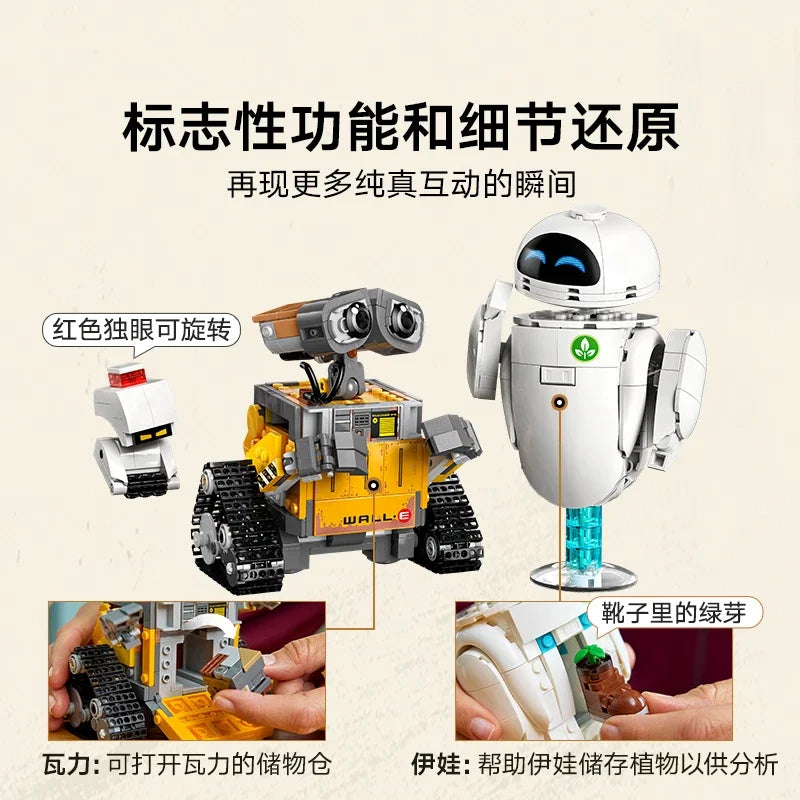 标志性功能和细节还原

再现更多纯真互动的瞬间

红色独眼可旋转

WALL·E

靴子里的绿芽

瓦力: 可打开瓦力的储物仓

伊娃: 帮助伊娃储存植物以供分析