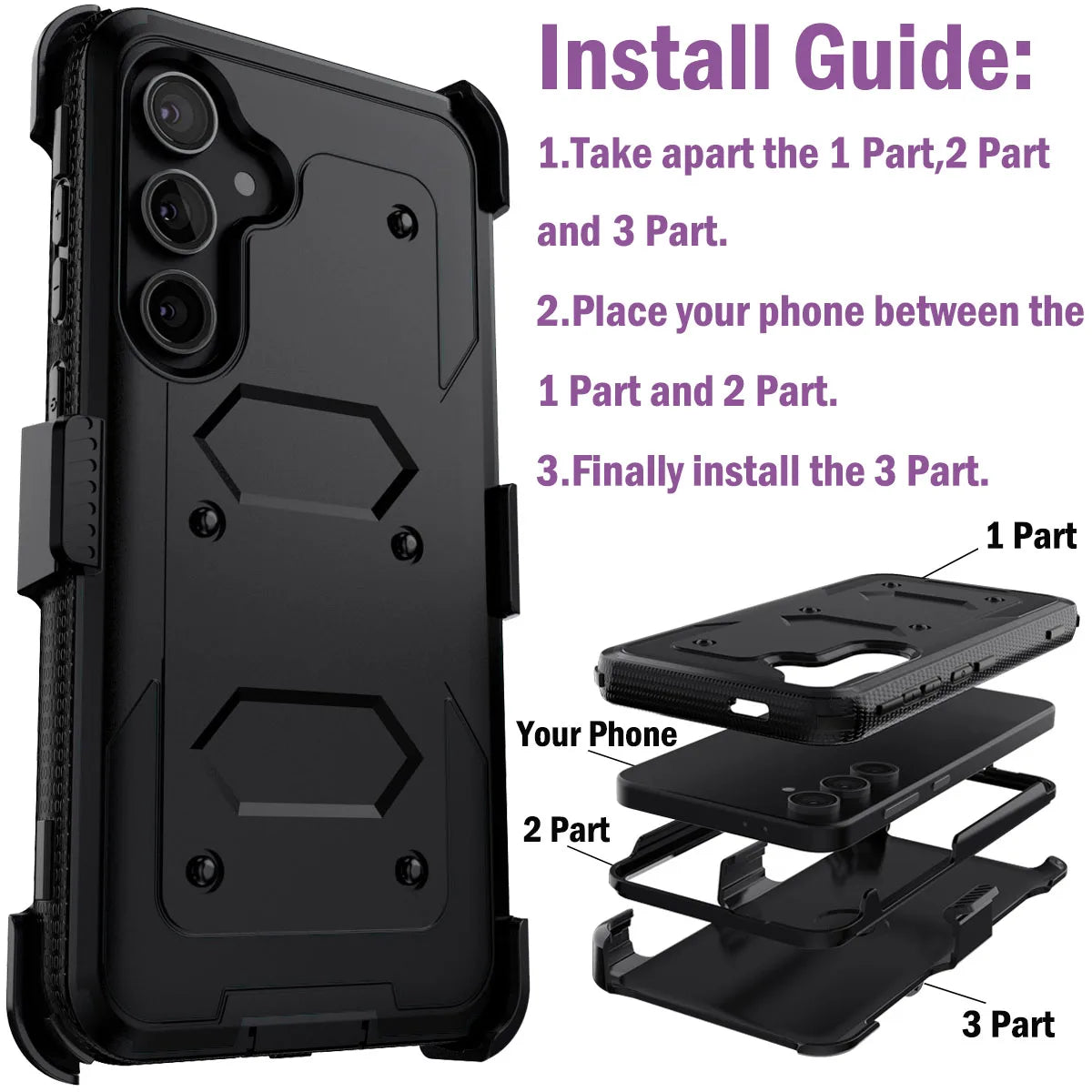 Install Guide:

1.Take apart the 1 Part,2 Part and 3 Part.

2.Place your phone between the 1 Part and 2 Part.

3.Finally install the 3 Part.

1 Part

Your Phone

2 Part

3 Part