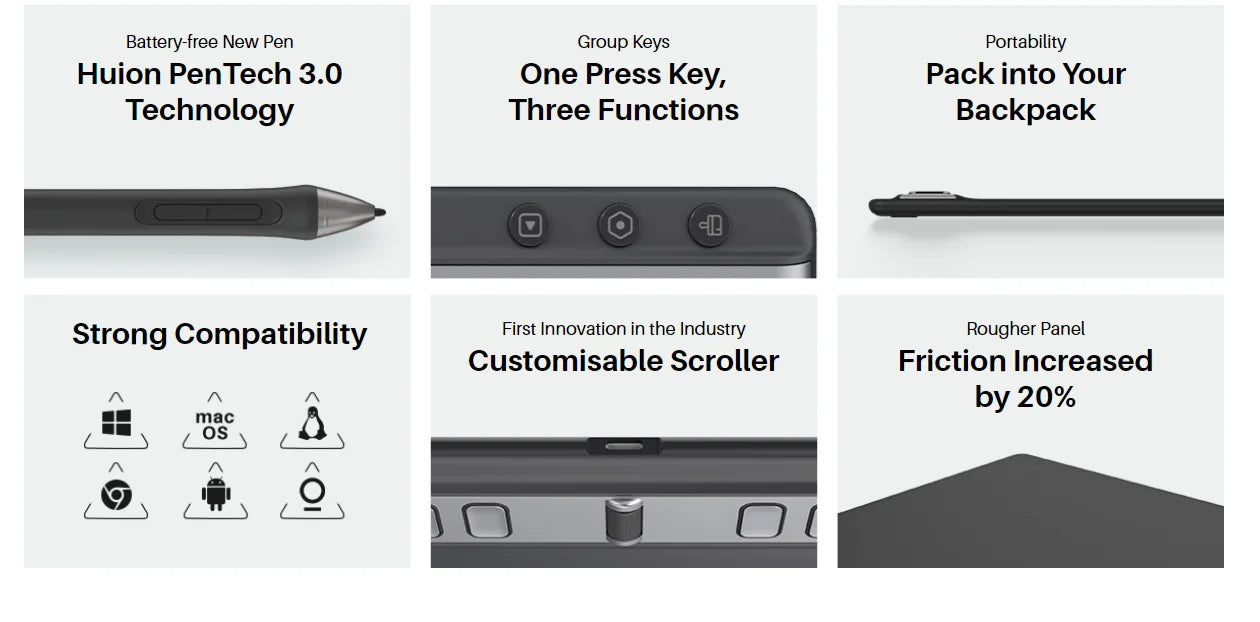 Battery-free New Pen
Huion PenTech 3.0 Technology

Group Keys
One Press Key, Three Functions

Portability
Pack into Your Backpack

Strong Compatibility

mac OS

First Innovation in the Industry
Customisable Scroller

Rougher Panel
Friction Increased by 20%