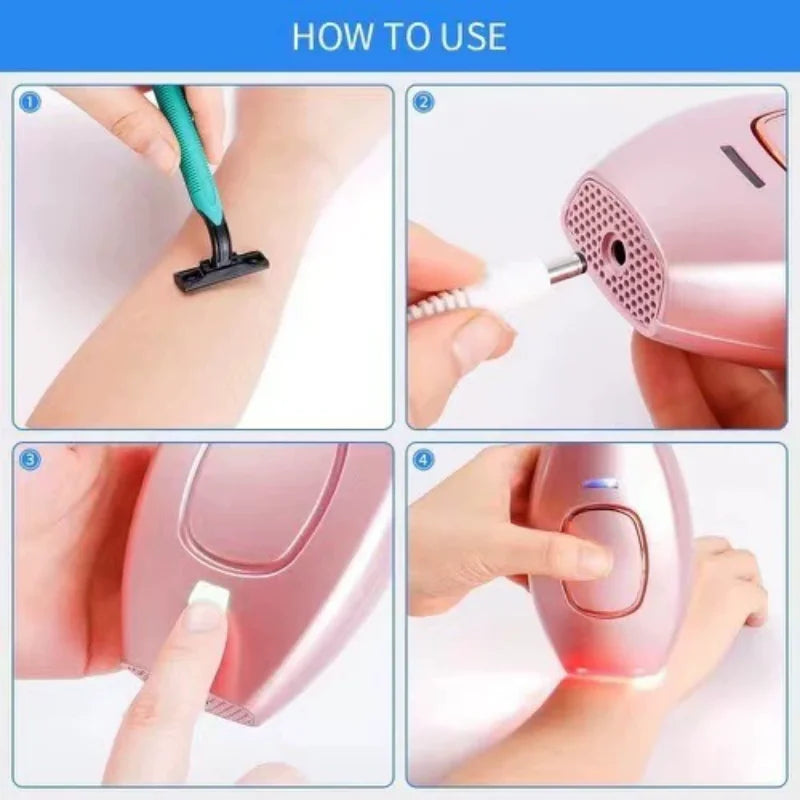 HOW TO USE

1

2

3

4