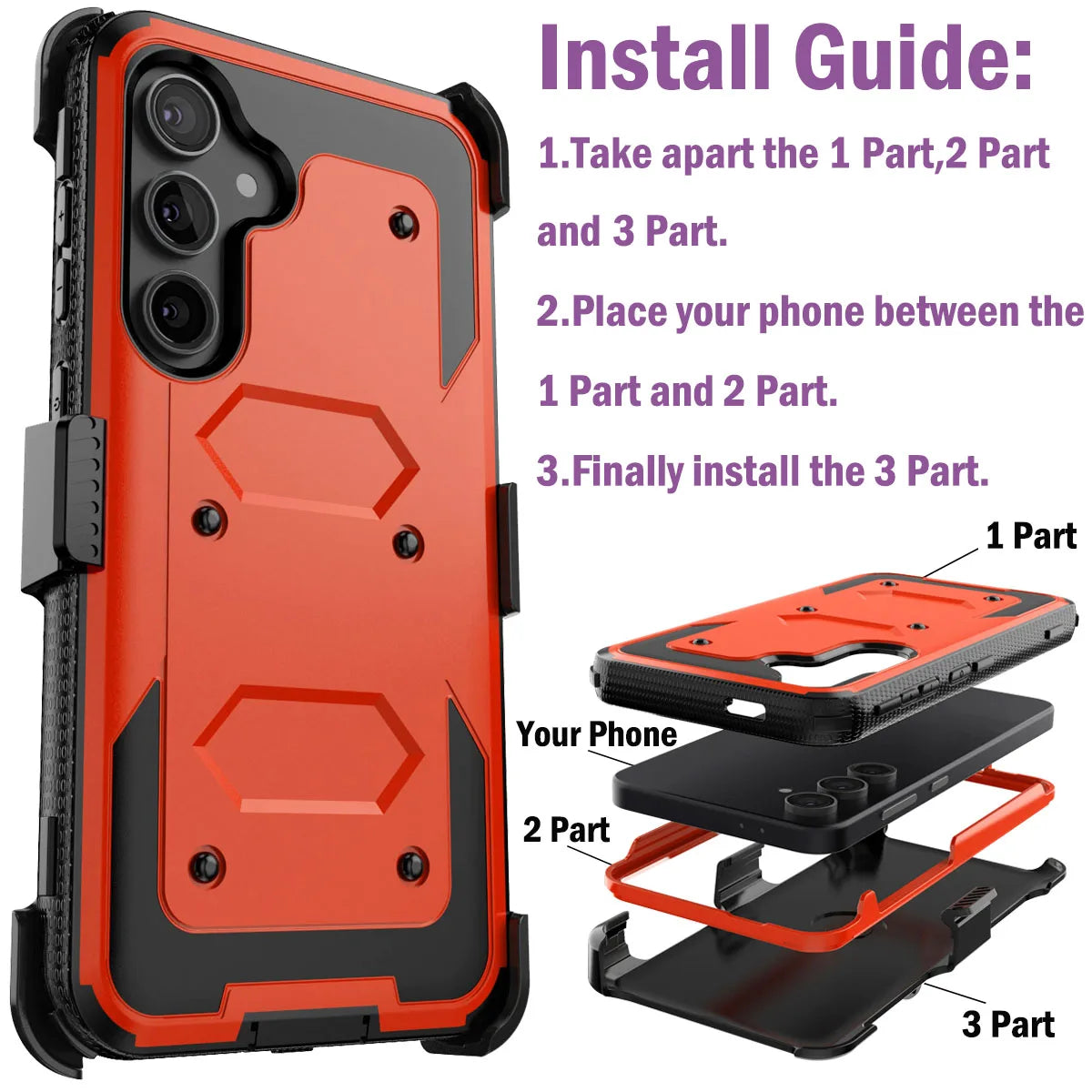 Install Guide:

1.Take apart the 1 Part,2 Part and 3 Part.

2.Place your phone between the 1 Part and 2 Part.

3.Finally install the 3 Part.

1 Part

Your Phone

2 Part

3 Part