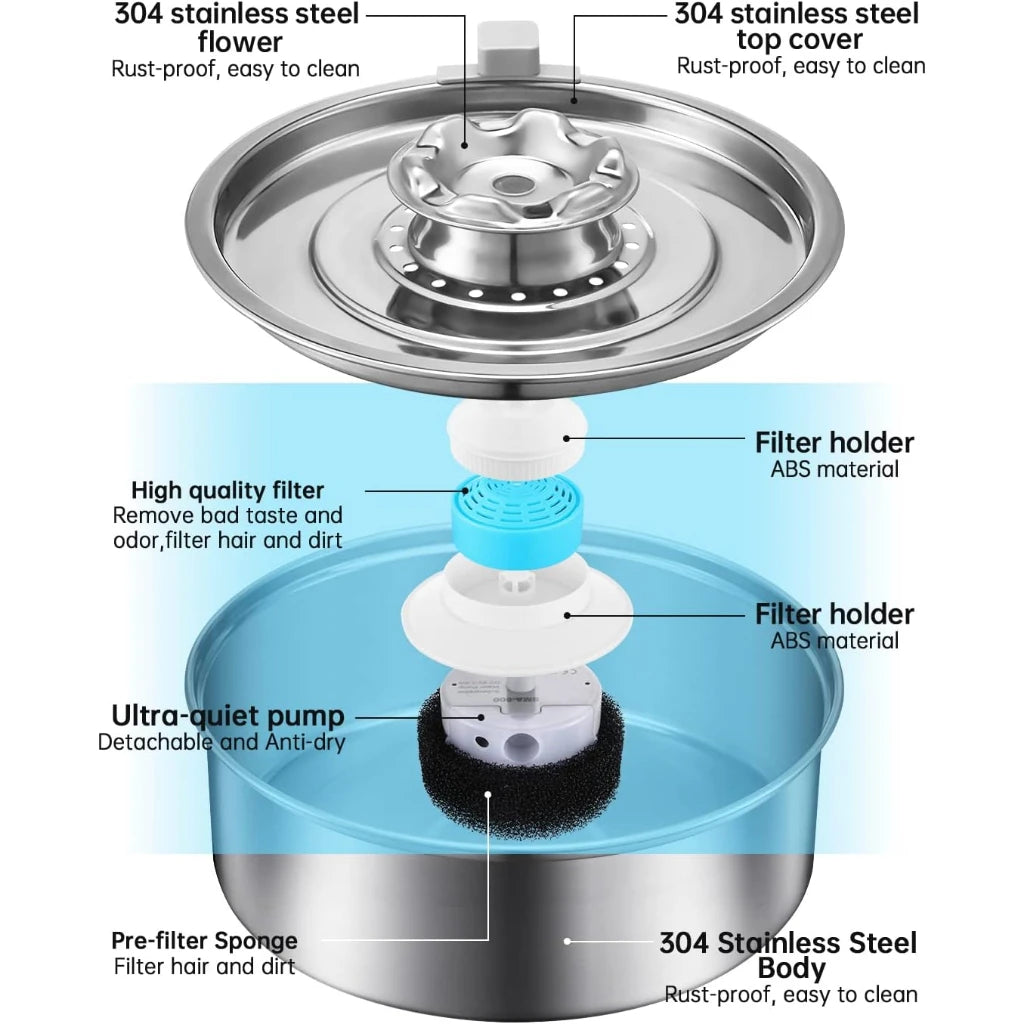 304 stainless steel flower
Rust-proof, easy to clean

304 stainless steel top cover
Rust-proof, easy to clean

Filter holder
ABS material

High quality filter
Remove bad taste and odor,filter hair and dirt

Filter holder
ABS material

Ultra-quiet pump
Detachable and Anti-dry

Pre-filter Sponge
Filter hair and dirt

304 Stainless Steel Body
Rust-proof, easy to clean